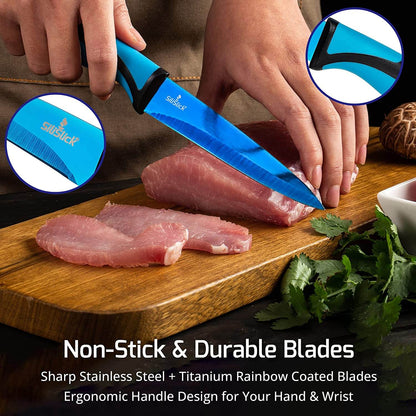 SiliSlick

SiliSlick

Non-Stick & Durable Blades

Sharp Stainless Steel + Titanium Rainbow Coated Blades

Ergonomic Handle Design for Your Hand & Wrist