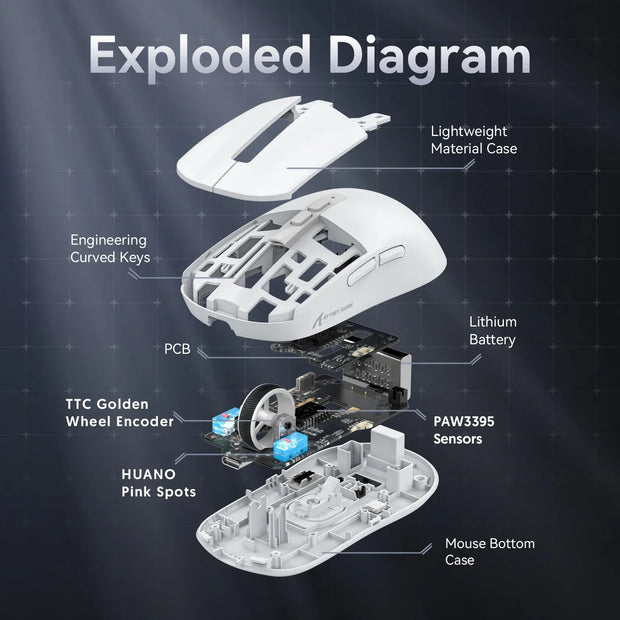 Exploded Diagram

Lightweight Material Case

Engineering Curved Keys

ATTACK SHARK

Lithium Battery

PCB

TTC Golden Wheel Encoder

PAW3395 Sensors

HUANO Pink Spots

Mouse Bottom Case