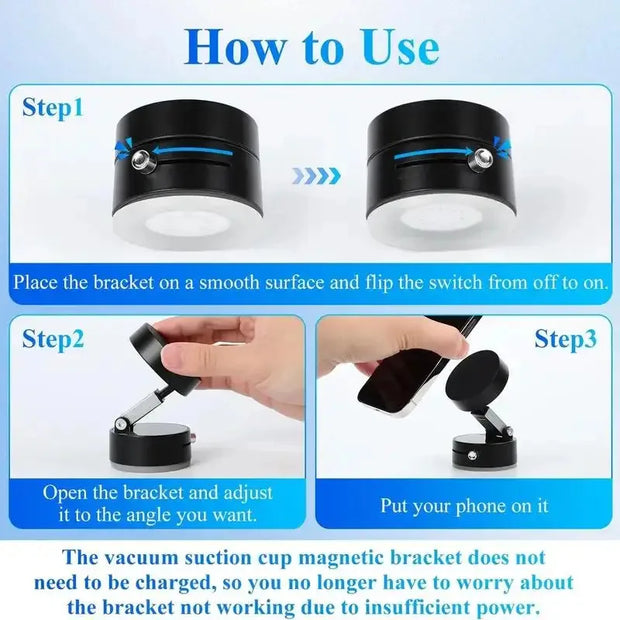 How to Use

Step1

Place the bracket on a smooth surface and flip the switch from off to on.

Step2

Open the bracket and adjust it to the angle you want.

Step3

Put your phone on it

The vacuum suction cup magnetic bracket does not need to be charged, so you no longer have to worry about the bracket not working due to insufficient power.